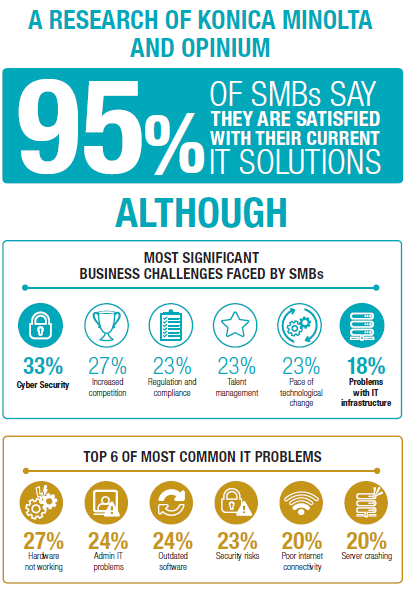 A RESEARCH OF KONICA MINOLTA AND OPINIUM

95% OF SMBs SAY THEY ARE SATISFIED WITH THEIR CURRENT IT SOLUTIONS

ALTHOUGH

MOST SIGNIFICANT BUSINESS CHALLENGES FACED BY SMBs

33%
Cyber Security

27%
Increased competition

23%
Regulation and compliance

23%
Talent management

23%
Pace of technological change

18%
Problems with IT infrastructure

TOP 6 OF MOST COMMON IT PROBLEMS

27%
Hardware not working

24%
Admin IT problems

24%
Outdated software

23%
Security risks

20%
Poor internet connectivity

20%
Server crashing